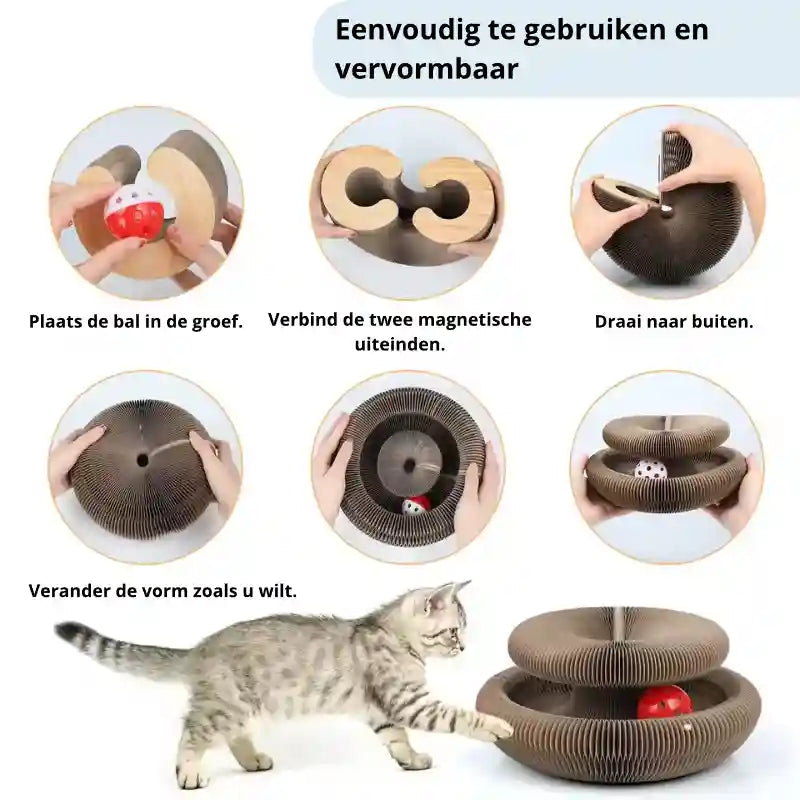 Eenvoudig te gebruiken en vervormbaar

Plaats de bal in de groef.

Verbind de twee magnetische uiteinden.

Draai naar buiten.

Verander de vorm zoals u wilt.